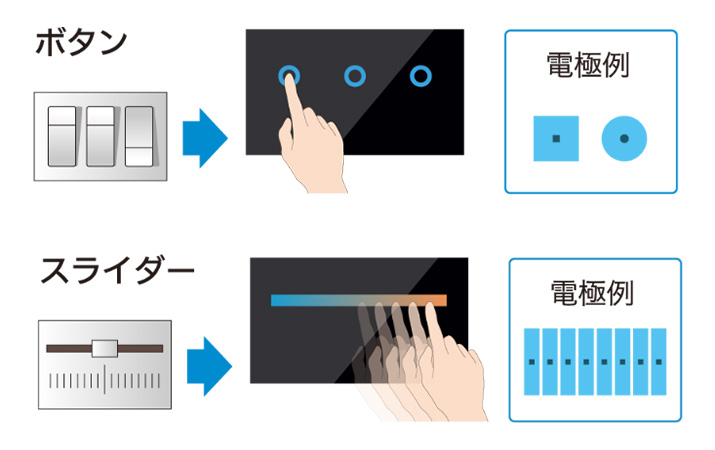 ボタン

電極例

スライダー

電極例